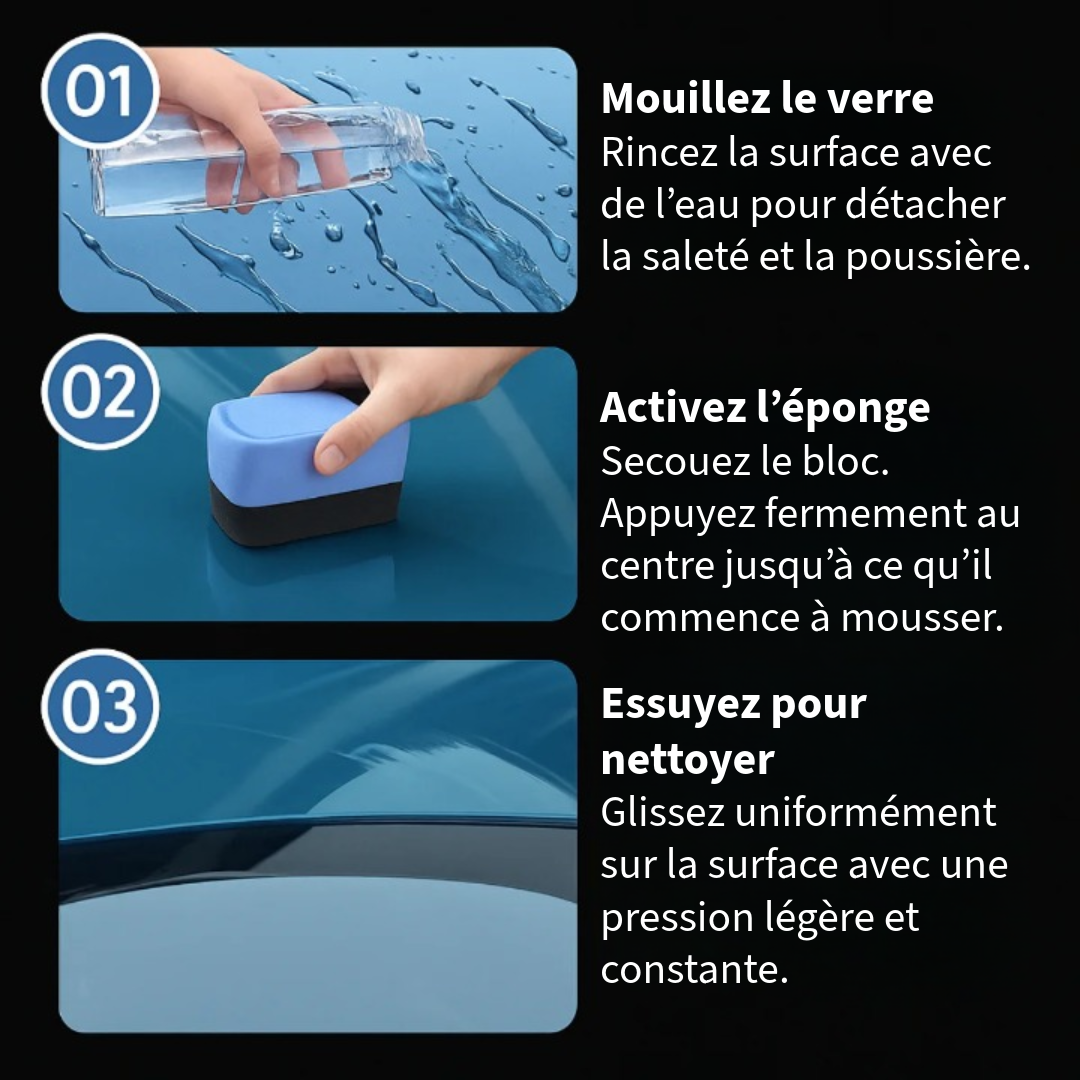 01

Mouillez le verre
Rincez la surface avec de l’eau pour détacher la saleté et la poussière.

02

Activez l’éponge
Secouez le bloc. Appuyez fermement au centre jusqu’à ce qu’il commence à mousser.

03

Essuyez pour nettoyer
Glissez uniformément sur la surface avec une pression légère et constante.