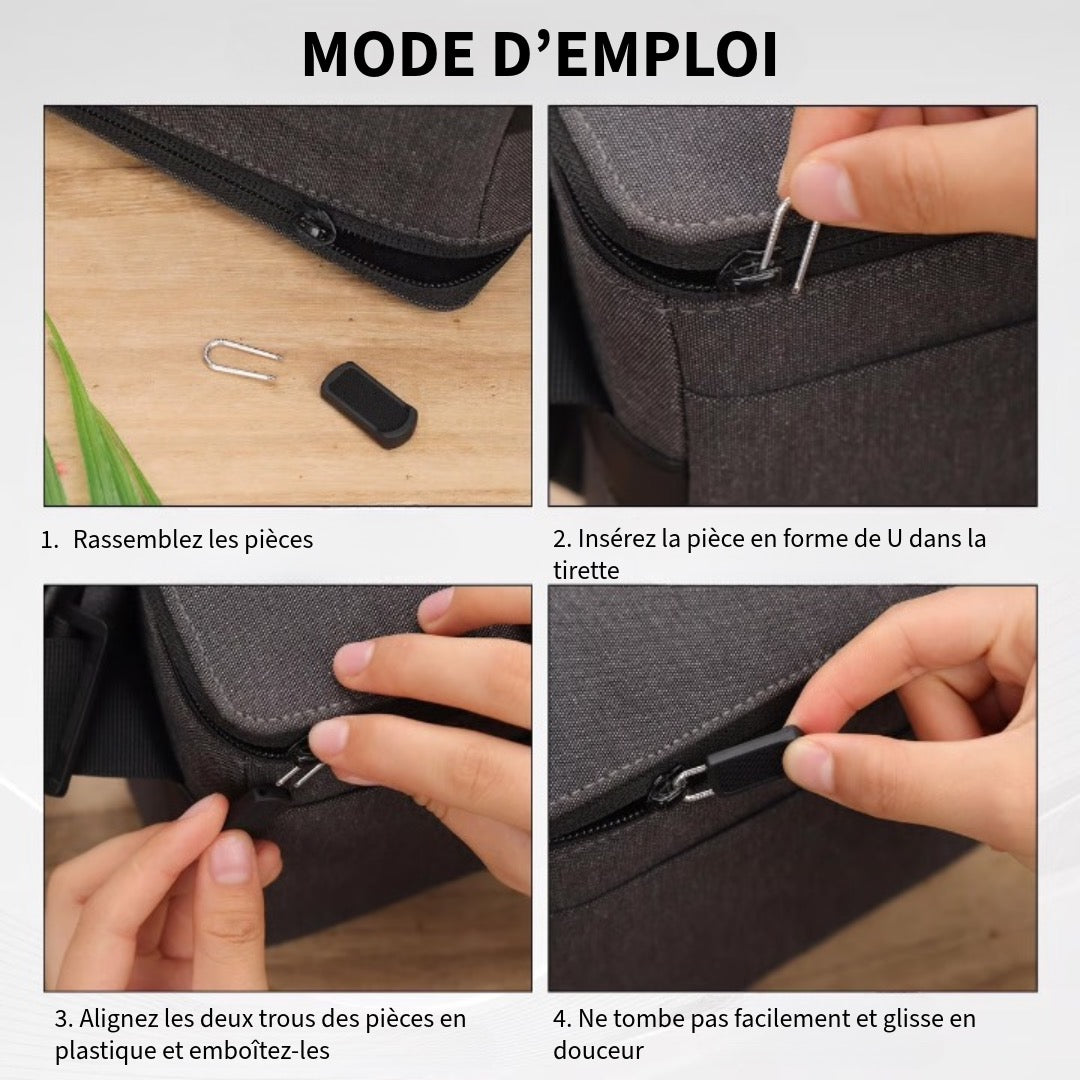 MODE D’EMPLOI

1. Rassemblez les pièces

2. Insérez la pièce en forme de U dans la tirette

3. Alignez les deux trous des pièces en plastique et emboîtez-les

4. Ne tombe pas facilement et glisse en douceur