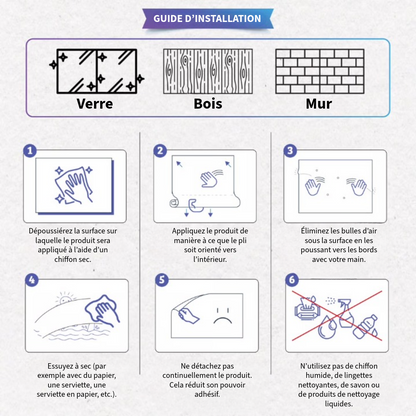 GUIDE D'INSTALLATION

Verre

Bois

Mur

1

Dépoussiérez la surface sur laquelle le produit sera appliqué à l'aide d'un chiffon sec.

2

Appliquez le produit de manière à ce que le pli soit orienté vers l'intérieur.

3

Éliminez les bulles d'air sous la surface en les poussant vers les bords avec votre main.

4

Essuyez à sec (par exemple avec du papier, une serviette, une serviette en papier, etc.).

5

Ne détachez pas continuellement le produit. Cela réduit son pouvoir adhésif.

6

N'utilisez pas de chiffon humide, de lingettes nettoyantes, de savon ou de produits de nettoyage liquides.